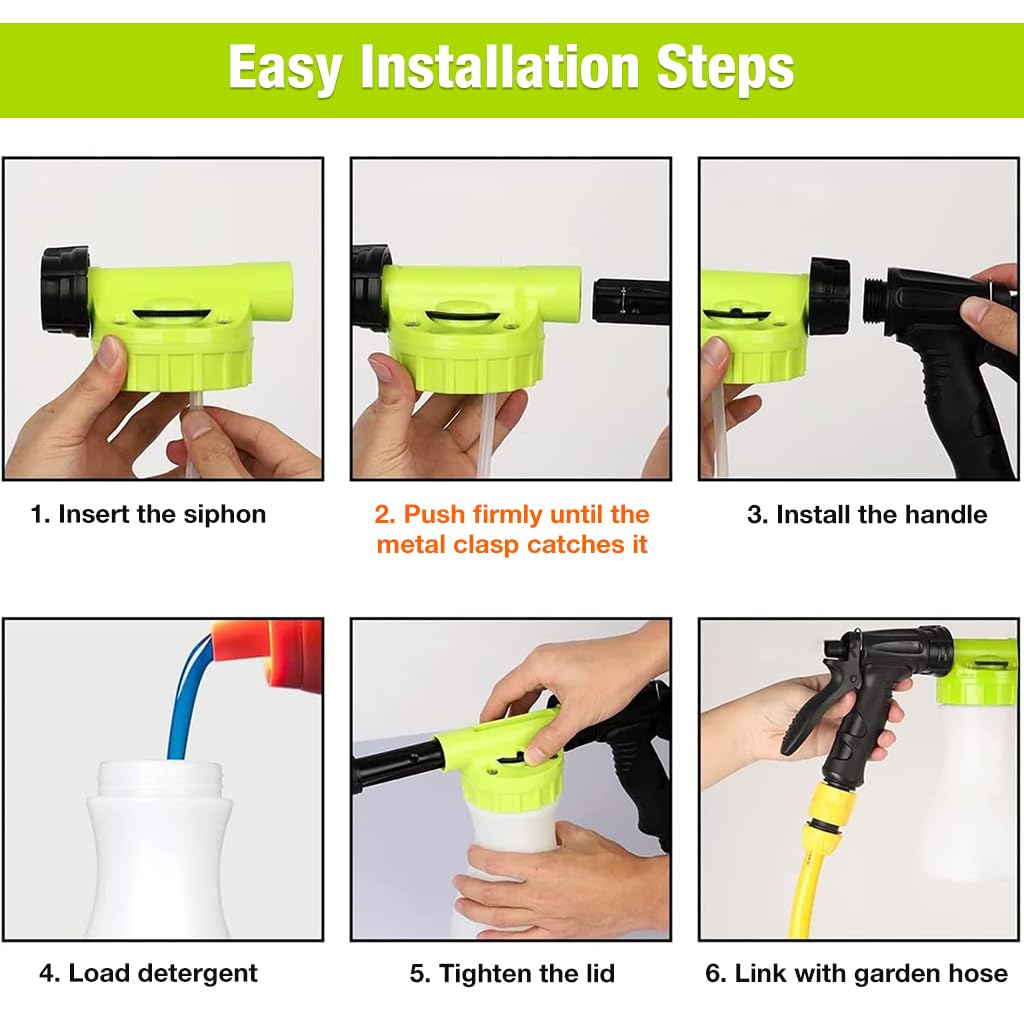 Easy Installation Steps

1. Insert the siphon

2. Push firmly until the metal clasp catches it

3. Install the handle

4. Load detergent

5. Tighten the lid

6. Link with garden hose